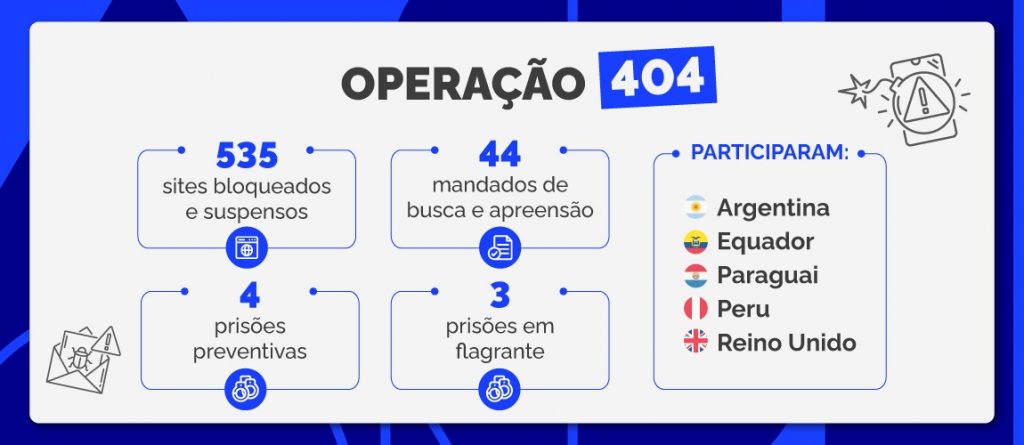 OPERAÇÃO 404

535
sites bloqueados e suspensos

44
mandados de busca e apreensão

4
prisões preventivas

3
prisões em flagrante

PARTICIPARAM:
Argentina
Equador
Paraguai
Peru
Reino Unido